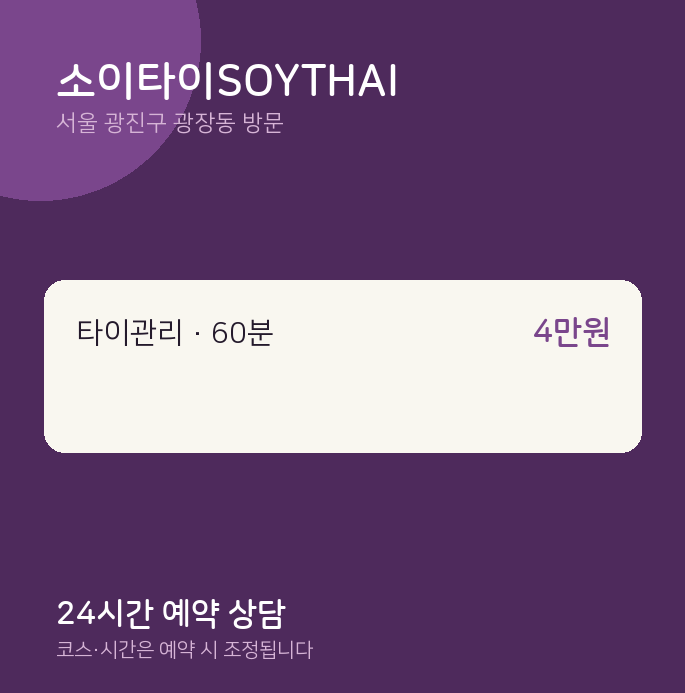 소이타이SOYTHAI
서울 광진구 광장동 방문

타이관리 · 60분
4만원

24시간 예약 상담
코스·시간은 예약 시 조정됩니다